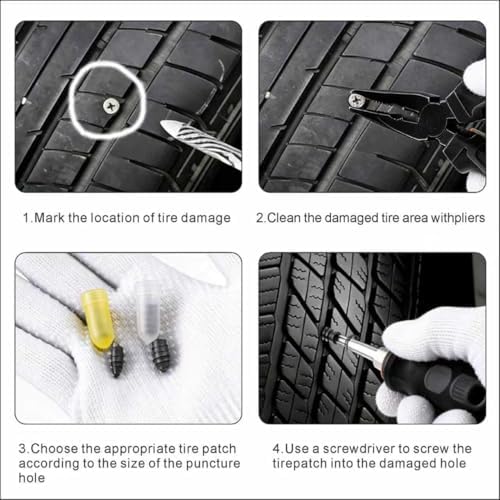 1.Mark the location of tire damage

2.Clean the damaged tire area withpliers

3.Choose the appropriate tire patch according to the size of the puncture hole

4.Use a screwdriver to screw the tirepatch into the damaged hole