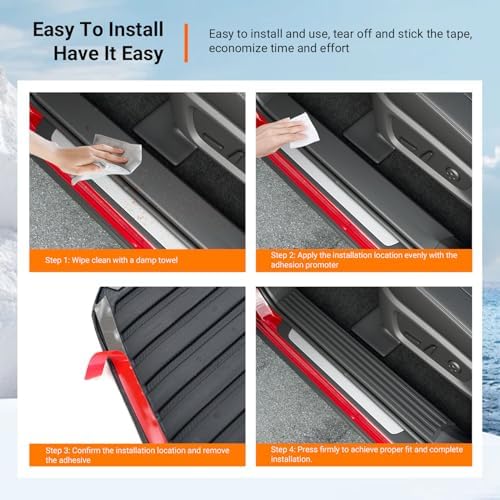 Easy To Install
Have It Easy

Easy to install and use, tear off and stick the tape, economize time and effort

Step 1: Wipe clean with a damp towel

Step 2: Apply the installation location evenly with the adhesion promoter

Step 3: Confirm the installation location and remove the adhesive

Step 4: Press firmly to achieve proper fit and complete installation.