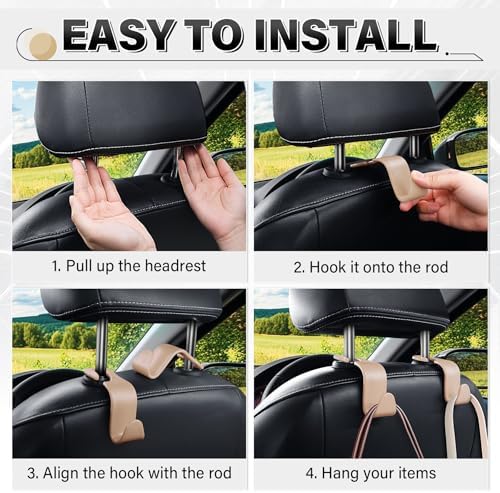 EASY TO INSTALL

1. Pull up the headrest

2. Hook it onto the rod

3. Align the hook with the rod

4. Hang your items