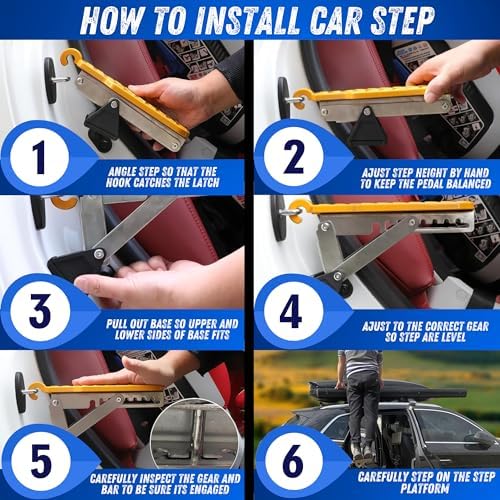 HOW TO INSTALL CAR STEP

1

ANGLE STEP SO THAT THE HOOK CATCHES THE LATCH

2

AJUST STEP HEIGHT BY HAND TO KEEP THE PEDAL BALANCED

3

PULL OUT BASE SO UPPER AND LOWER SIDES OF BASE FITS

4

AJUST TO THE CORRECT GEAR SO STEP ARE LEVEL

5

CAREFULLY INSPECT THE GEAR AND BAR TO BE SURE ITS ENGAGED

6

CAREFULLY STEP ON THE STEP PLATFORM