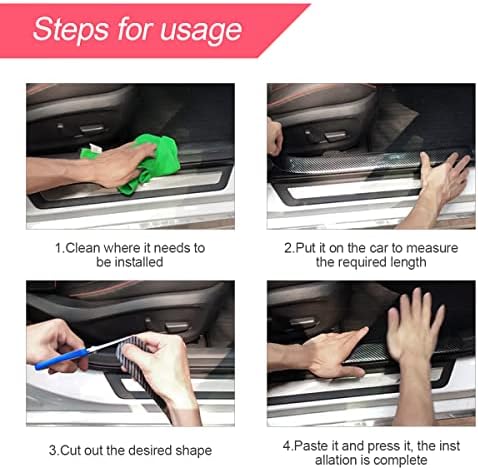 Steps for usage

1.Clean where it needs to be installed

2.Put it on the car to measure the required length

3.Cut out the desired shape

4.Paste it and press it, the inst allation is complete