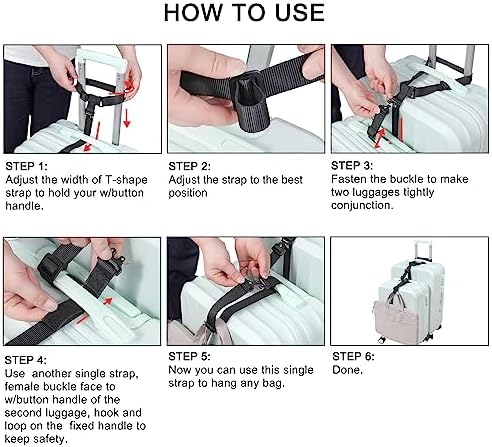 HOW TO USE

STEP 1:
Adjust the width of T-shape strap to hold your w/button handle.

STEP 2:
Adjust the strap to the best position

STEP 3:
Fasten the buckle to make two luggages tightly conjunction.

STEP 4:
Use another single strap, female buckle face to w/button handle of the second luggage, hook and loop on the fixed handle to keep safety.

STEP 5:
Now you can use this single strap to hang any bag.

STEP 6:
Done.