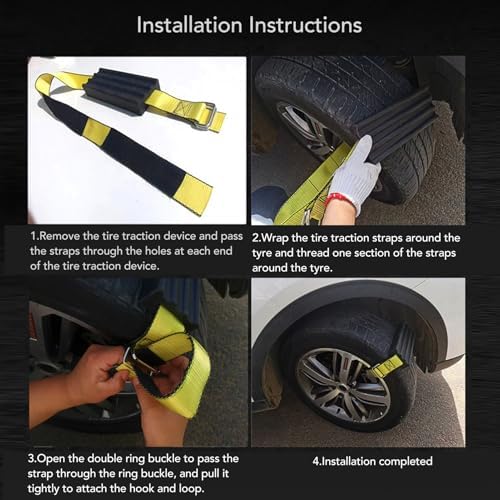 Installation Instructions

1.Remove the tire traction device and pass the straps through the holes at each end of the tire traction device.

2.Wrap the tire traction straps around the tyre and thread one section of the straps around the tyre.

3.Open the double ring buckle to pass the strap through the ring buckle, and pull it tightly to attach the hook and loop.

4.Installation completed