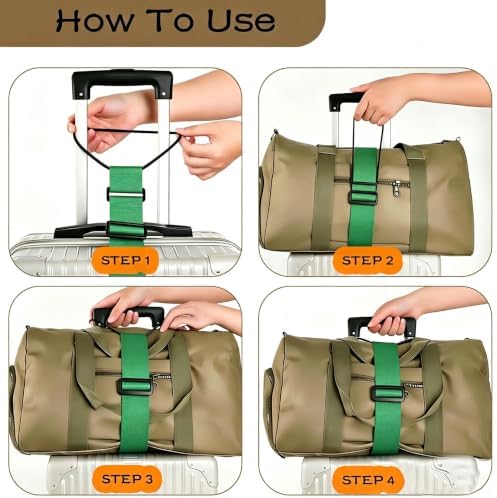 How To Use

STEP 1

STEP 2

STEP 3

STEP 4