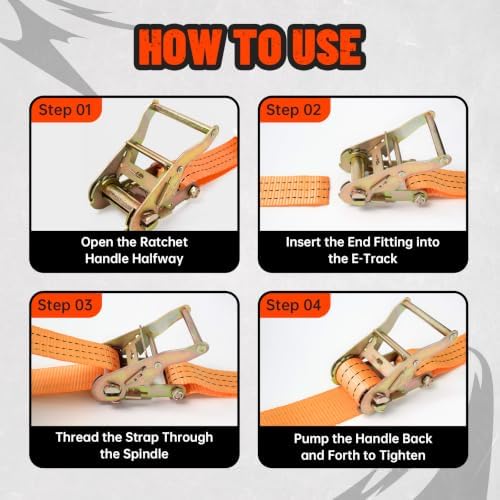 HOW TO USE

Step 01

Open the Ratchet Handle Halfway

Step 02

Insert the End Fitting into the E-Track

Step 03

Thread the Strap Through the Spindle

Step 04

Pump the Handle Back and Forth to Tighten