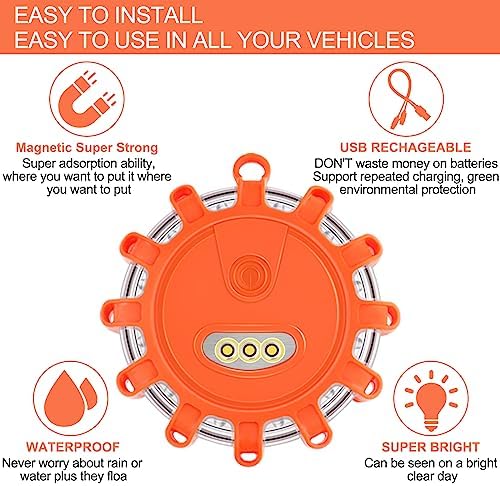 EASY TO INSTALL
EASY TO USE IN ALL YOUR VEHICLES

Magnetic Super Strong
Super adsorption ability, where you want to put it where you want to put

USB RECHAGEABLE
DON'T waste money on batteries
Support repeated charging, green environmental protection

WATERPROOF
Never worry about rain or water plus they floa

SUPER BRIGHT
Can be seen on a bright clear day