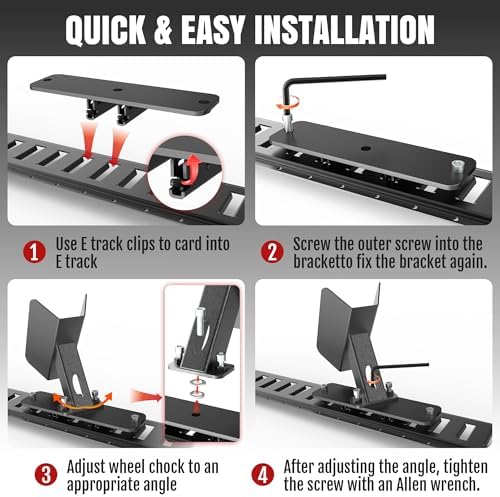 QUICK & EASY INSTALLATION

1 Use E track clips to card into E track

2 Screw the outer screw into the bracketto fix the bracket again.

3 Adjust wheel chock to an appropriate angle

4 After adjusting the angle, tighten the screw with an Allen wrench.