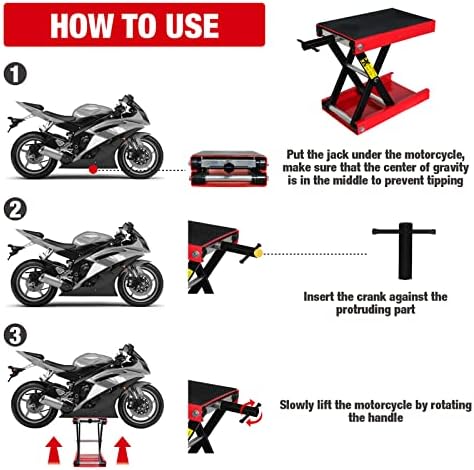 HOW TO USE

1

Put the jack under the motorcycle, make sure that the center of gravity is in the middle to prevent tipping

2

Insert the crank against the protruding part

3

Slowly lift the motorcycle by rotating the handle