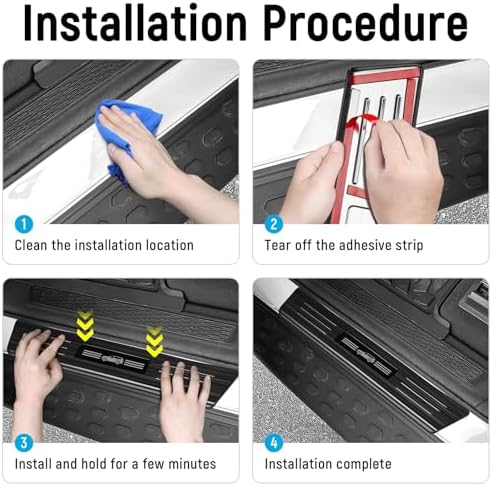 Installation Procedure

1
Clean the installation location

2
Tear off the adhesive strip

3
Install and hold for a few minutes

4
Installation complete