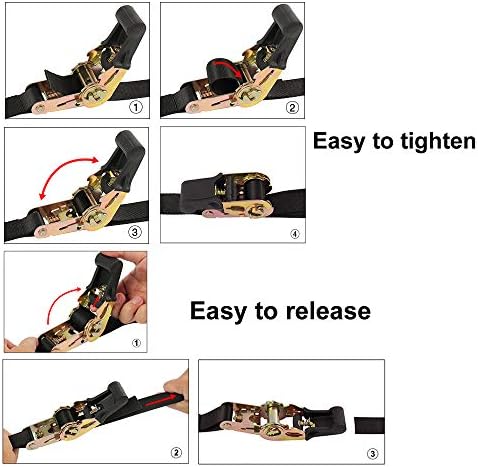 ①

②

Easy to tighten

③

④

①

Easy to release

②

③