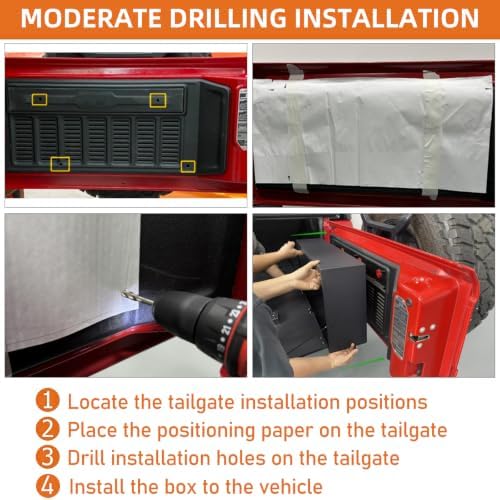 MODERATE DRILLING INSTALLATION

1 Locate the tailgate installation positions
2 Place the positioning paper on the tailgate
3 Drill installation holes on the tailgate
4 Install the box to the vehicle