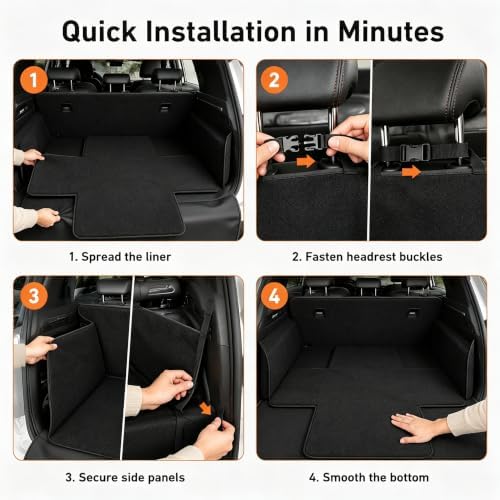 Quick Installation in Minutes

1

1. Spread the liner

2

2. Fasten headrest buckles

3

3. Secure side panels

4

4. Smooth the bottom