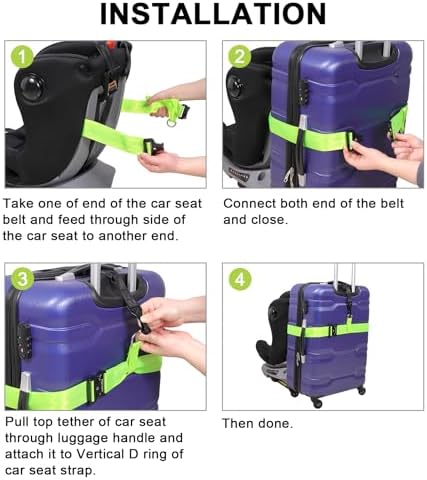 INSTALLATION

1

Take one of end of the car seat belt and feed through side of the car seat to another end.

2

Connect both end of the belt and close.

3

Pull top tether of car seat through luggage handle and attach it to Vertical D ring of car seat strap.

4

Then done.