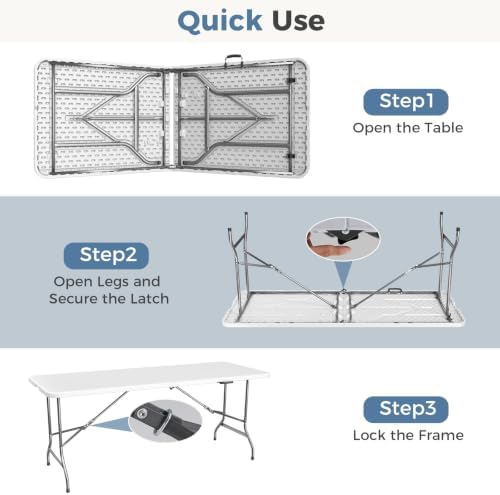 Quick Use

Step1
Open the Table

Step2
Open Legs and Secure the Latch

Step3
Lock the Frame